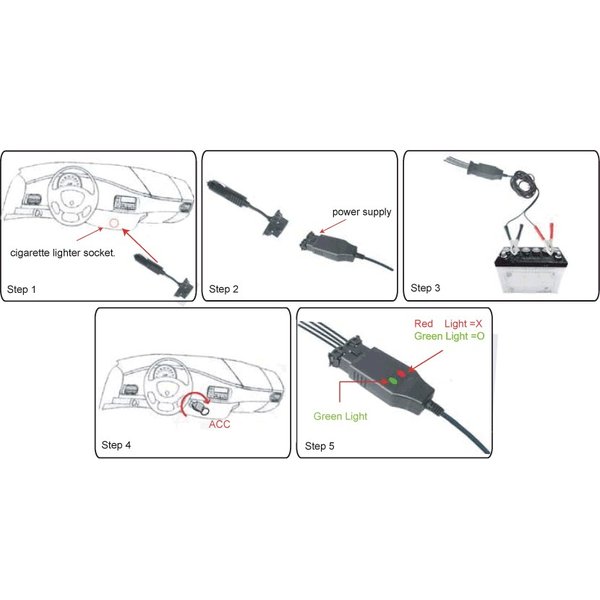 cigarette lighter socket.

Step 1

power supply

Step 2

Step 3

ACC

Step 4

Red Light =X
Green Light =O

Green Light

Step 5